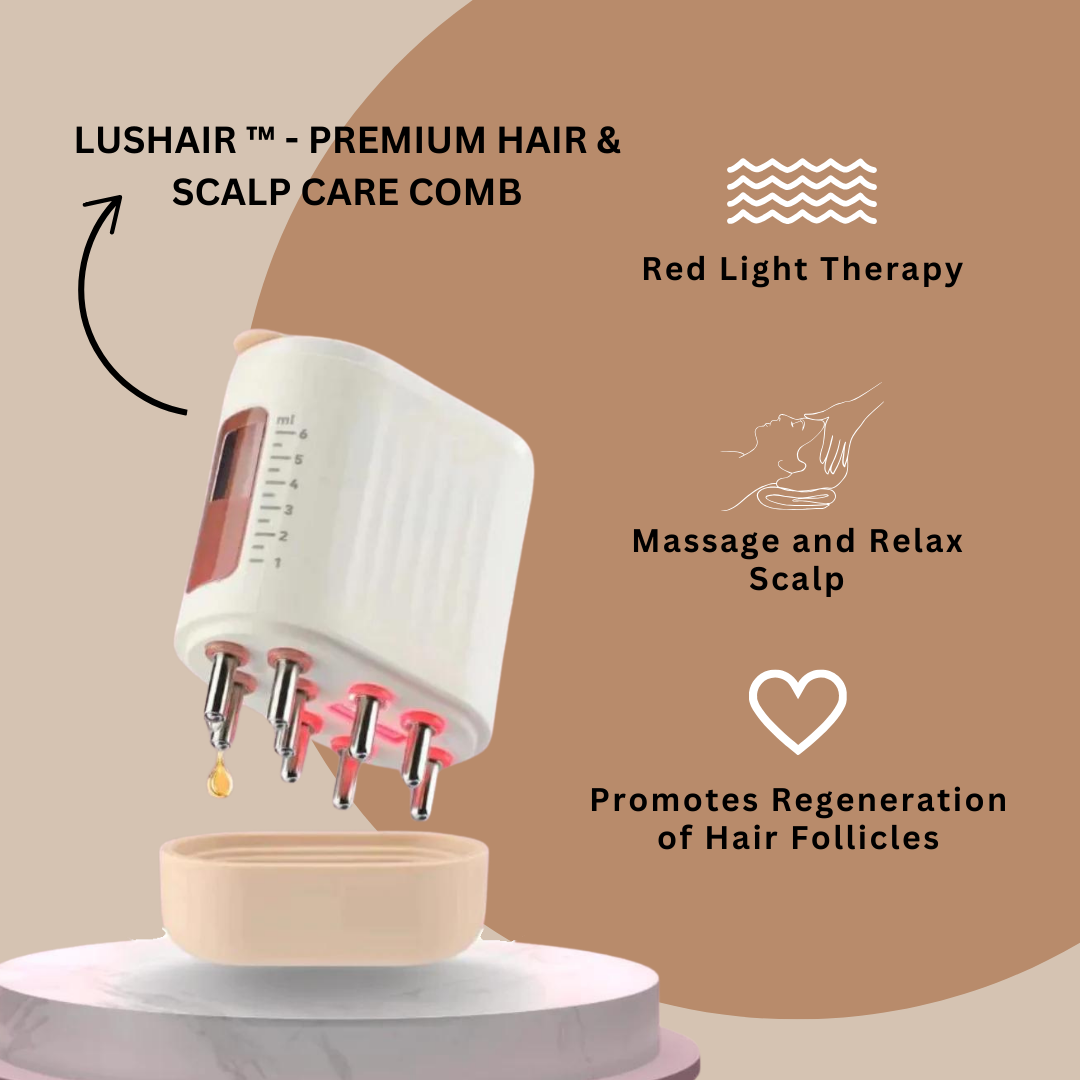 LUSHAIR ™ - PREMIUM HAIR & SCALP CARE COMB

ml
6
5
4
3
2
1

Red Light Therapy

Massage and Relax Scalp

Promotes Regeneration of Hair Follicles